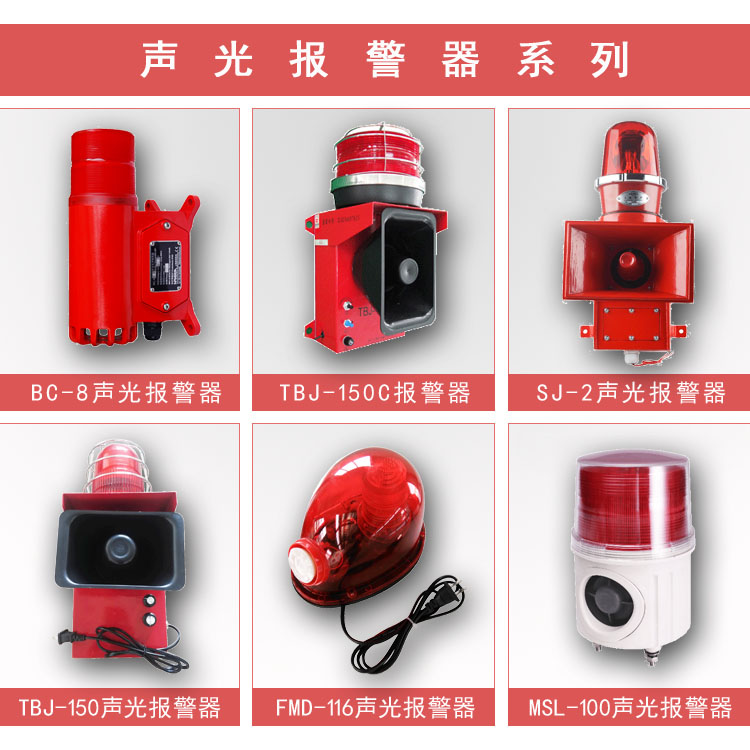 声光报警器系列

BC-8声光报警器

TBJ-150C报警器

SJ-2声光报警器

TBJ-150声光报警器

FMD-116声光报警器

MSL-100声光报警器