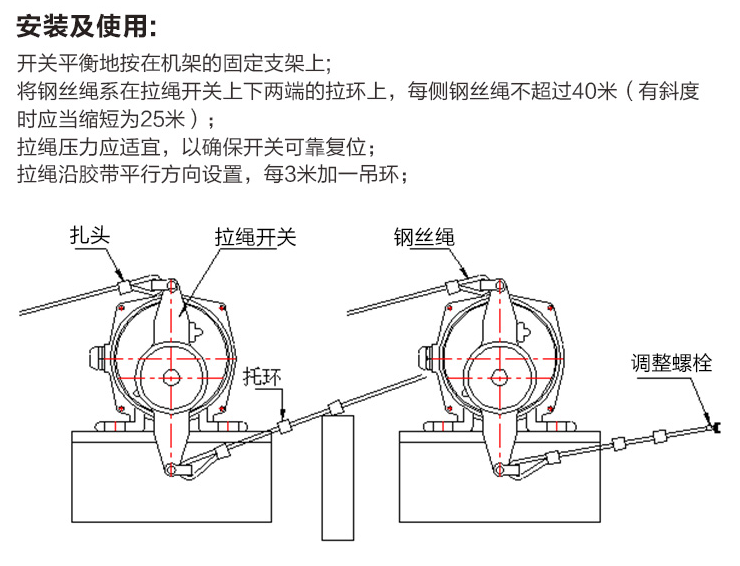 安装及使用:

开关平衡地按在机架的固定支架上;
将钢丝绳系在拉绳开关上下两端的拉环上，每侧钢丝绳不超过40米（有斜度时应当缩短为25米）;
拉绳压力应适宜，以确保开关可靠复位;
拉绳沿胶带平行方向设置，每3米加一吊环;

扎头
拉绳开关
钢丝绳
托环
调整螺栓